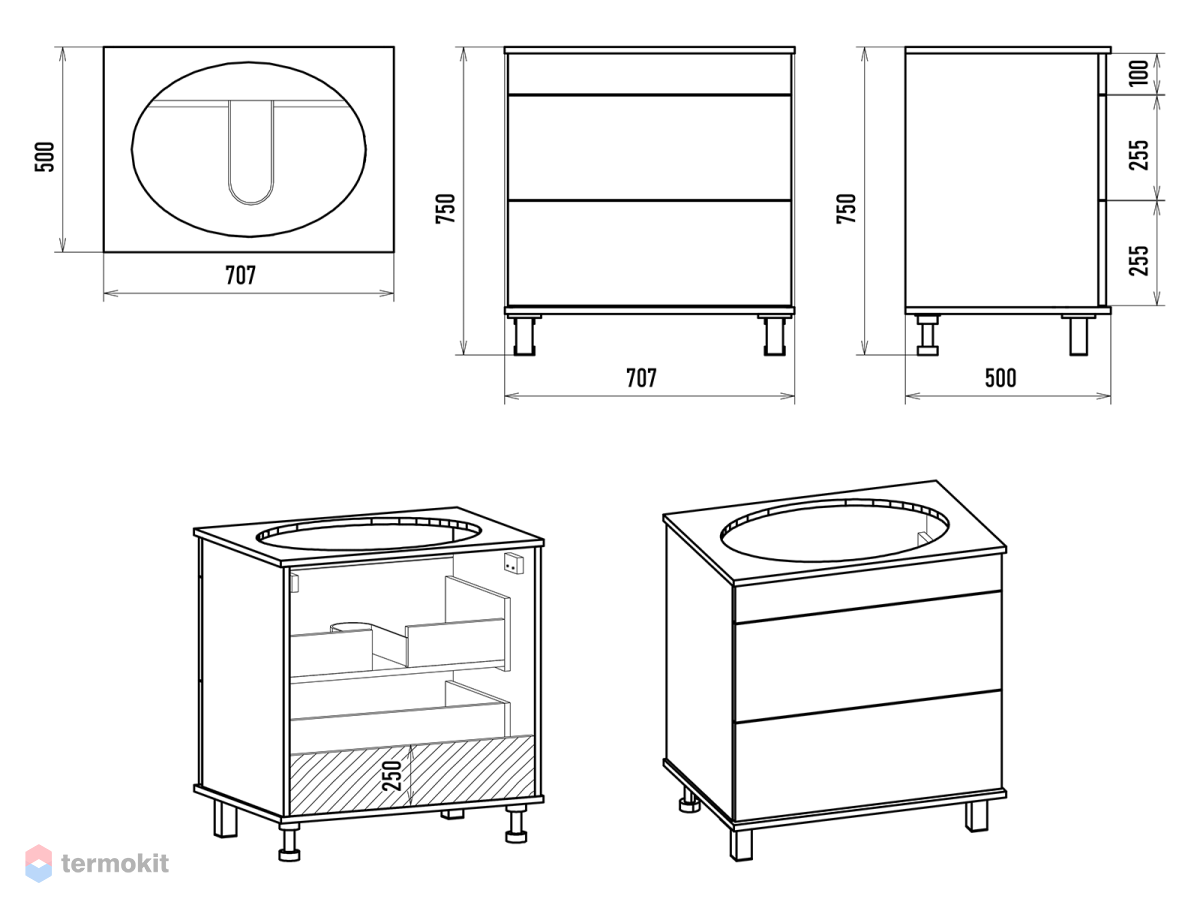 500
707
750
707
750
100
255
255
500
250
termokit