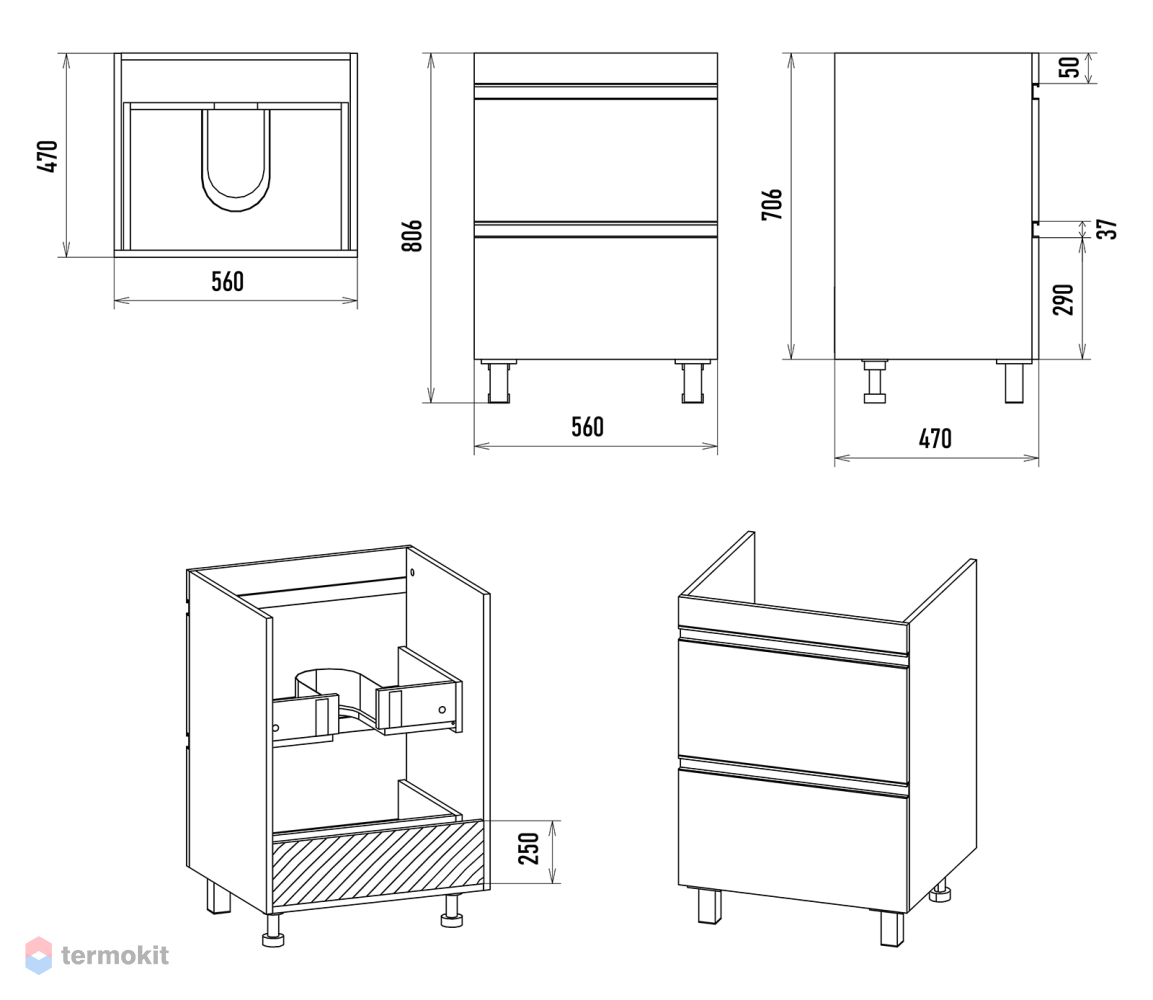 470
560
806
560
706
50
37
290
470
250
termokit