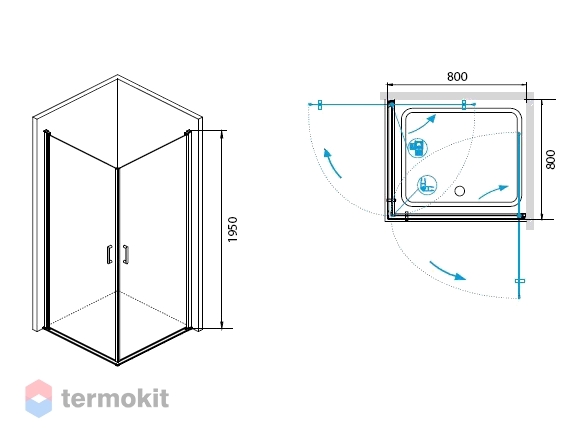 1950

800

800

termokit