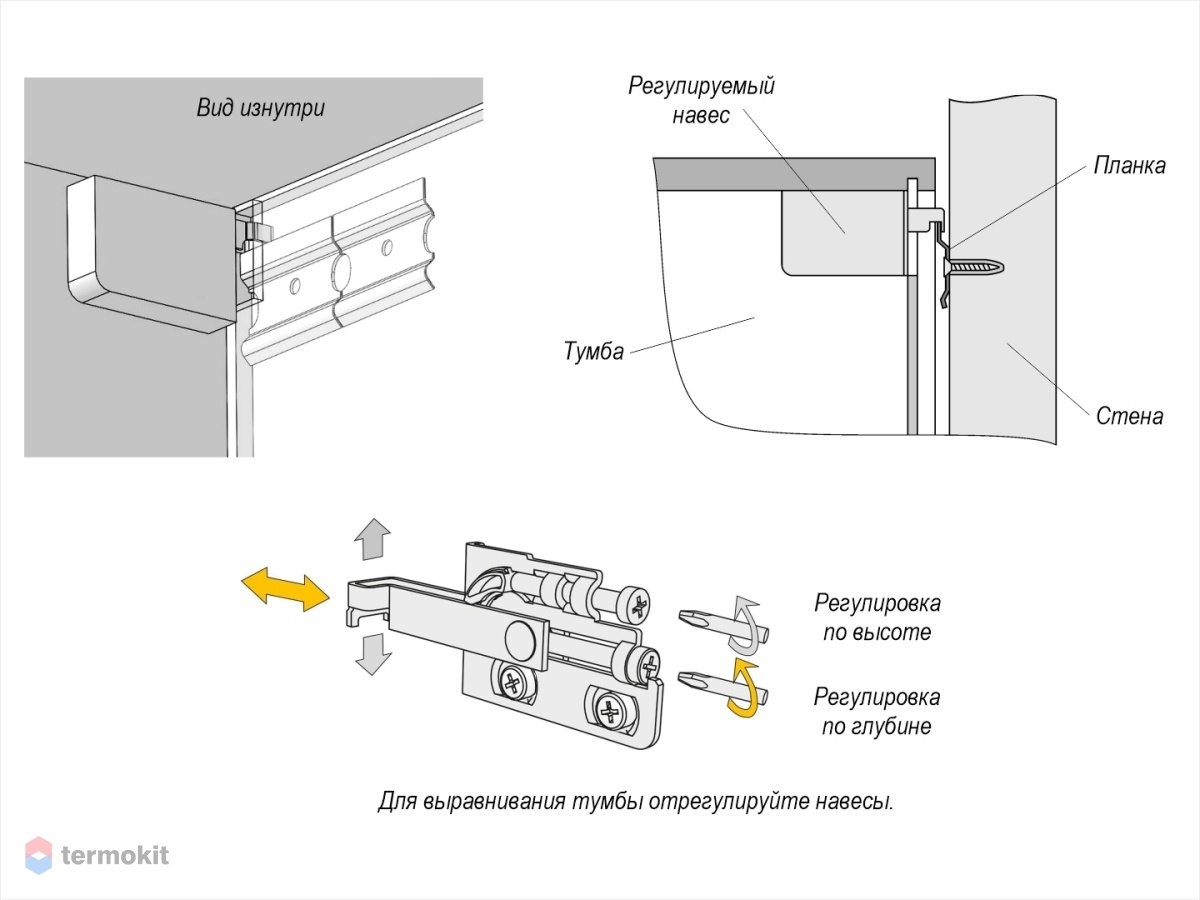 Вид изнутри

Регулируемый навес

Планка

Тумба

Стена

Регулировка по высоте

Регулировка по глубине

Для выравнивания тумбы отрегулируйте навесы.

termokit