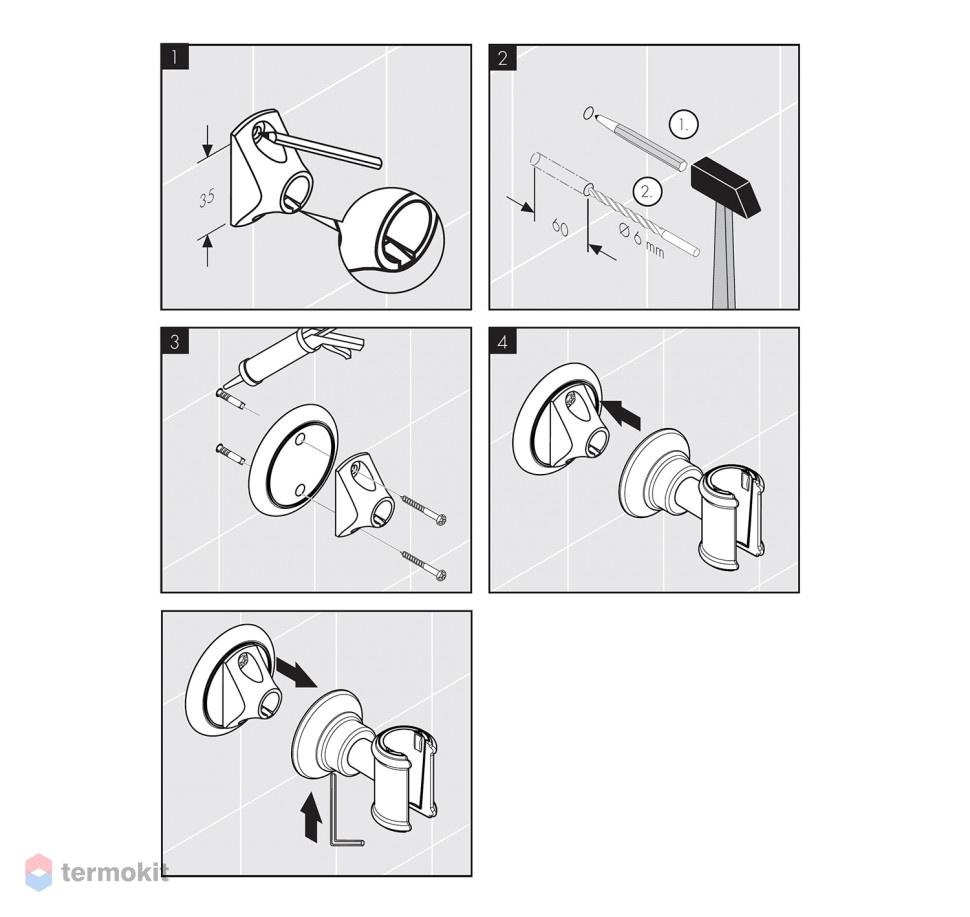 1

35

2

1.

2.

60

Ø 6 mm

3

4

termokit