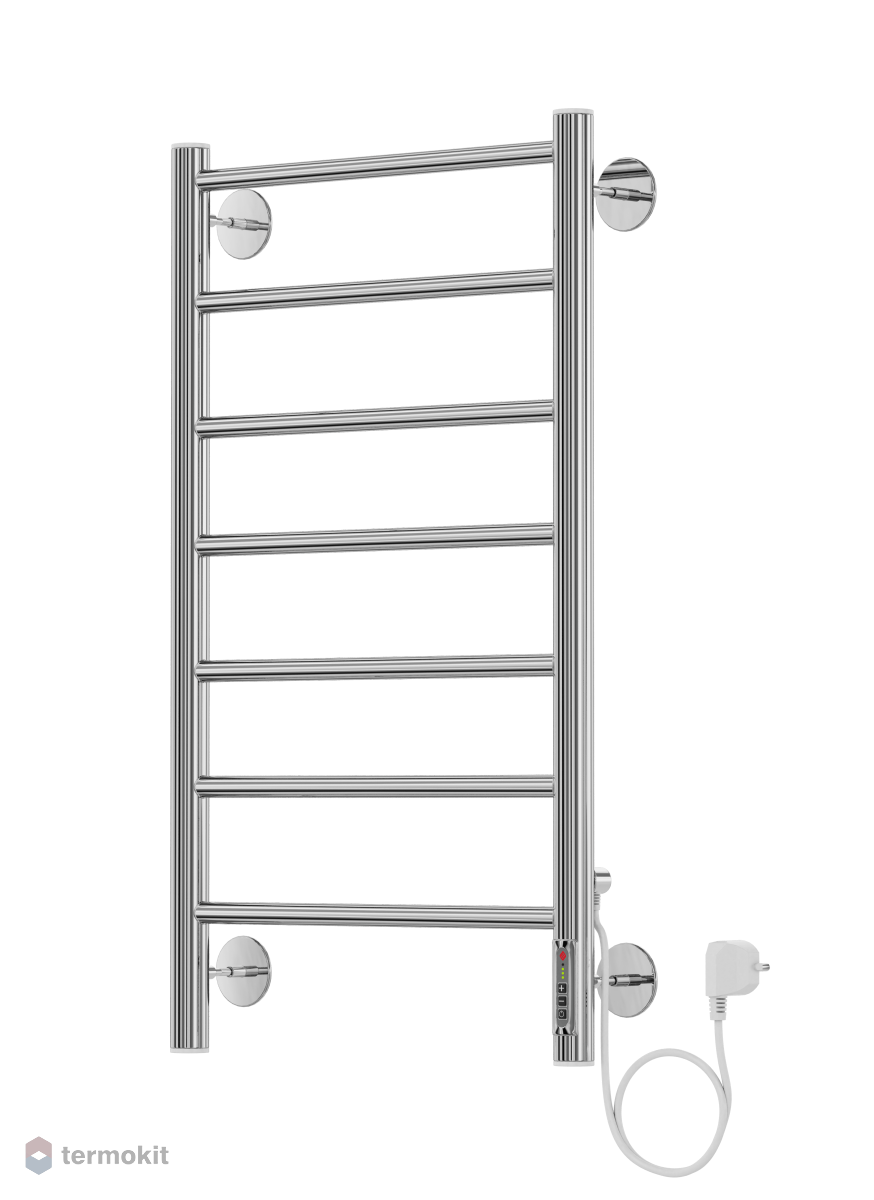 termokit