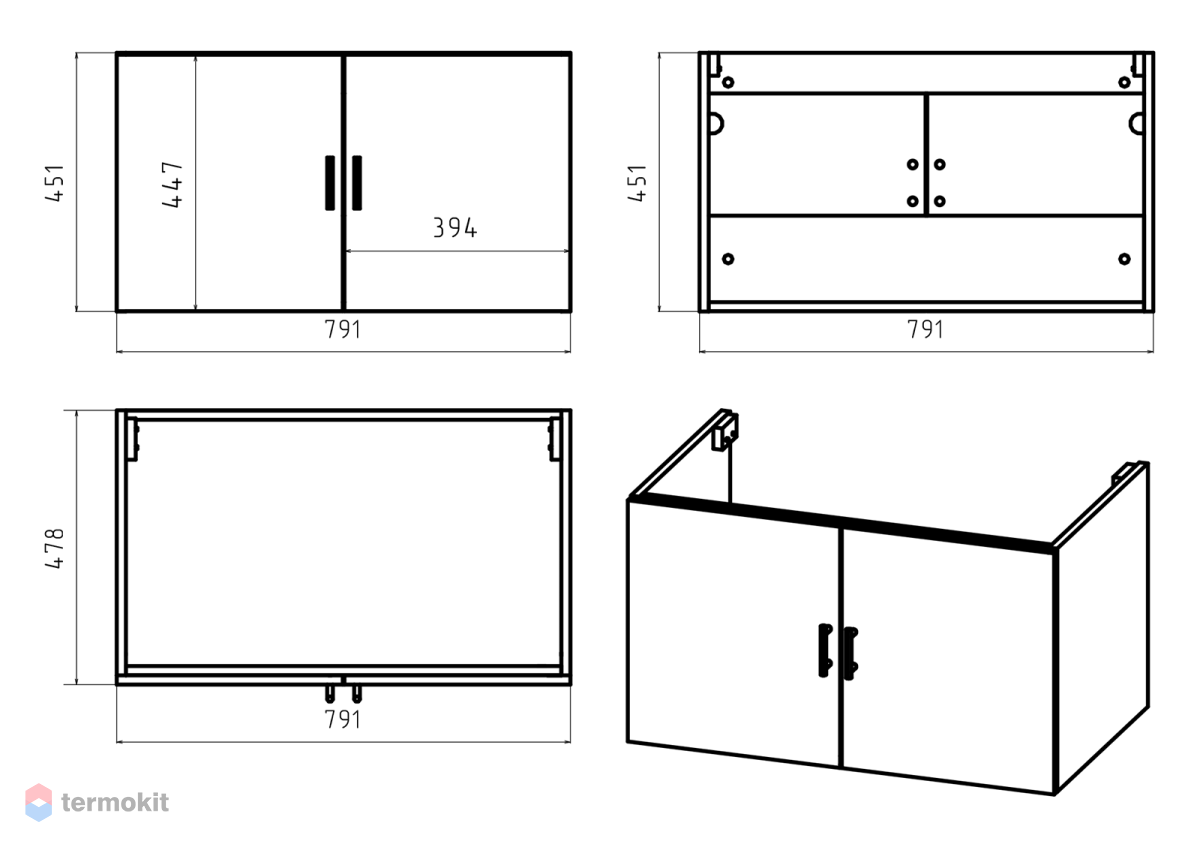 451
447
394
791
451
791
478
791
termokit