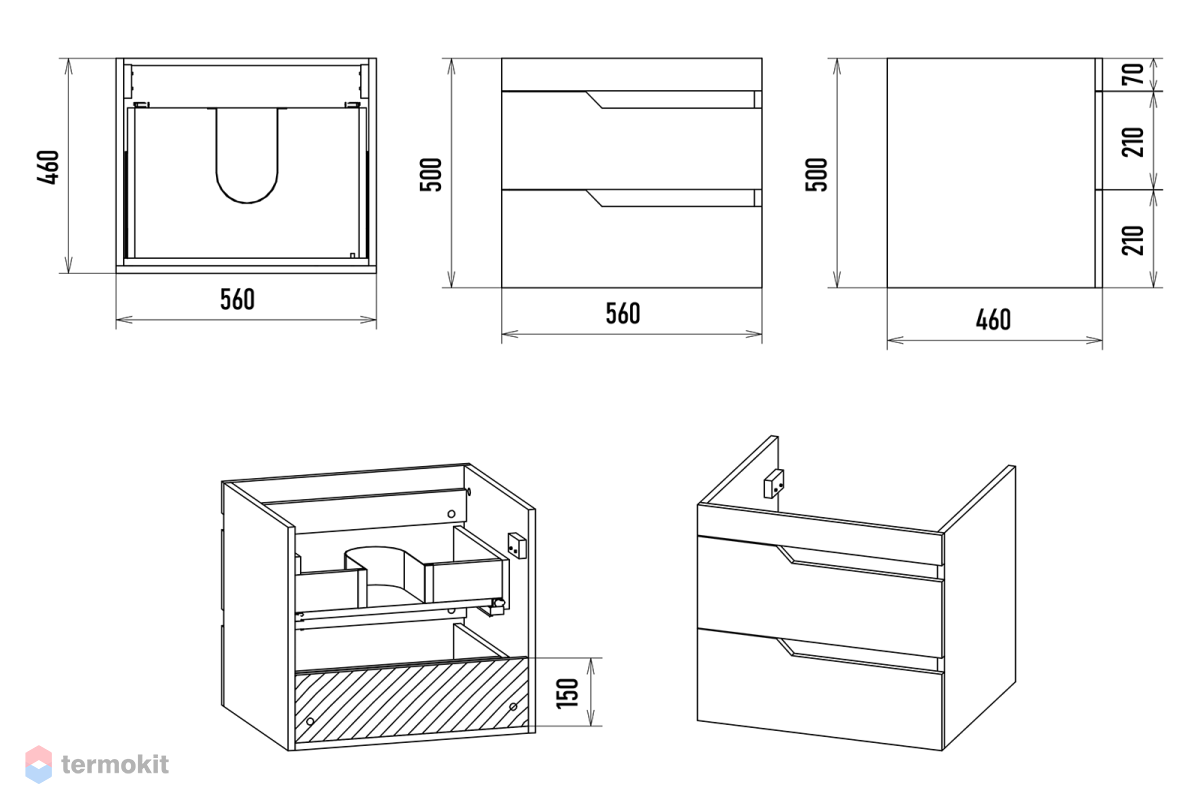 460
560
500
560
500
70
210
210
460
150
termokit