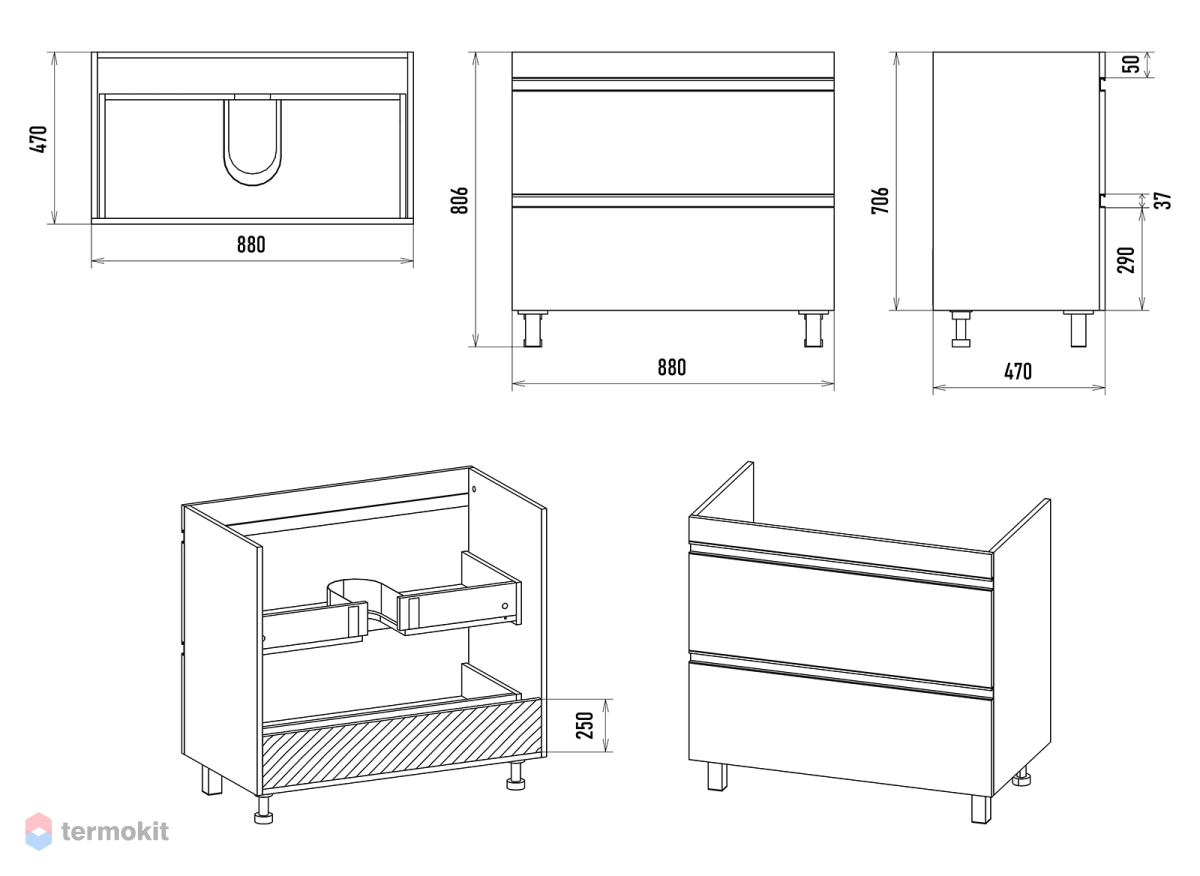 470
880
806
880
706
50
37
290
470
250
termokit