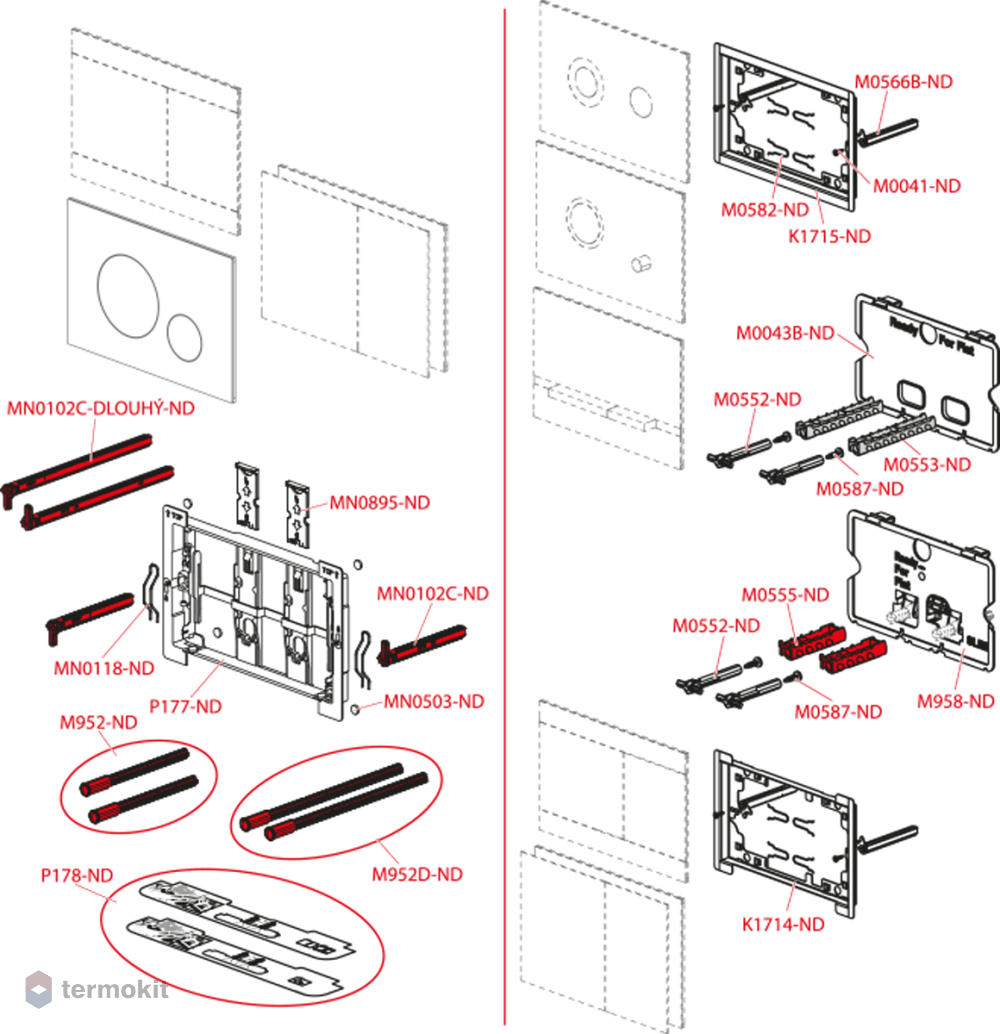 MN0102C-DLOUHÝ-ND
MN0895-ND
MN0102C-ND
MN0118-ND
P177-ND
MN0503-ND
M952-ND
M952D-ND
P178-ND
termokit

M0566B-ND
M0041-ND
M0582-ND
K1715-ND
M0043B-ND
Ready For Flat
M0552-ND
M0553-ND
M0587-ND
M0555-ND
Ready For Flat
SLIM
M0552-ND
M0587-ND
M958-ND
K1714-ND