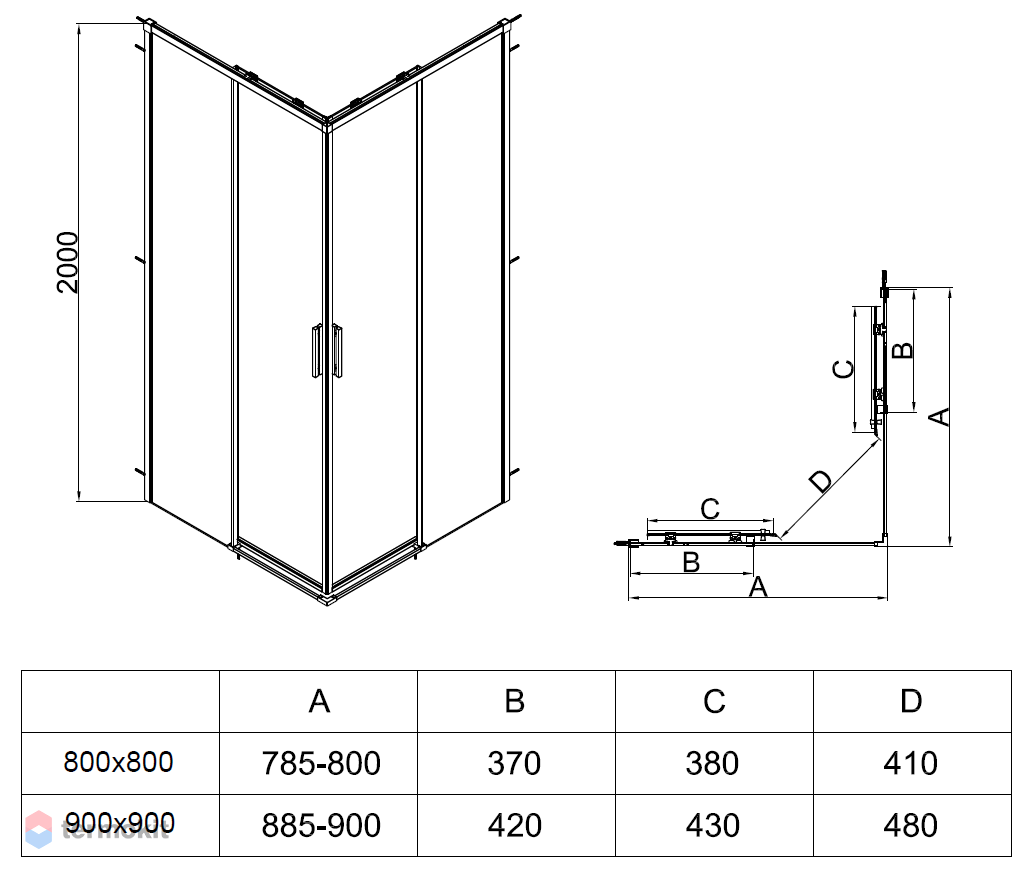 2000

C
B
A
D
C
B
A

| | A | B | C | D |
|---|---|---|---|---|
| 800x800 | 785-800 | 370 | 380 | 410 |
| 900x900 | 885-900 | 420 | 430 | 480 |

termokit