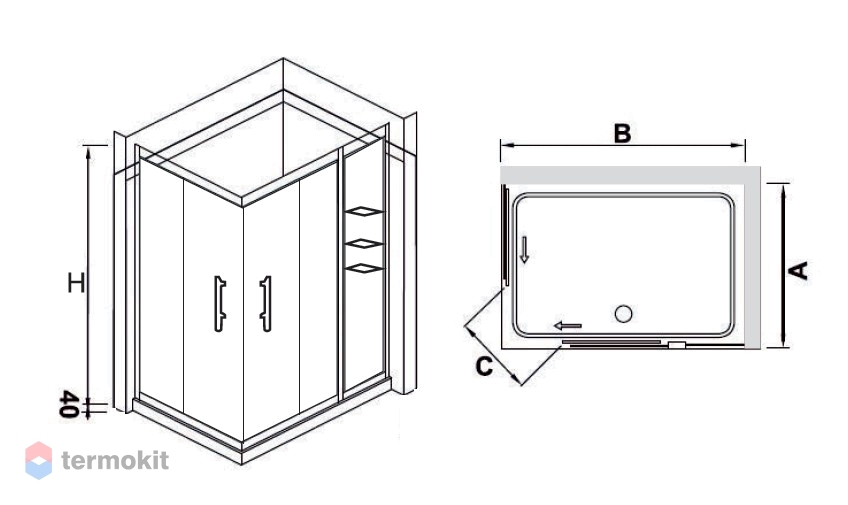 H
40
B
A
C
termokit