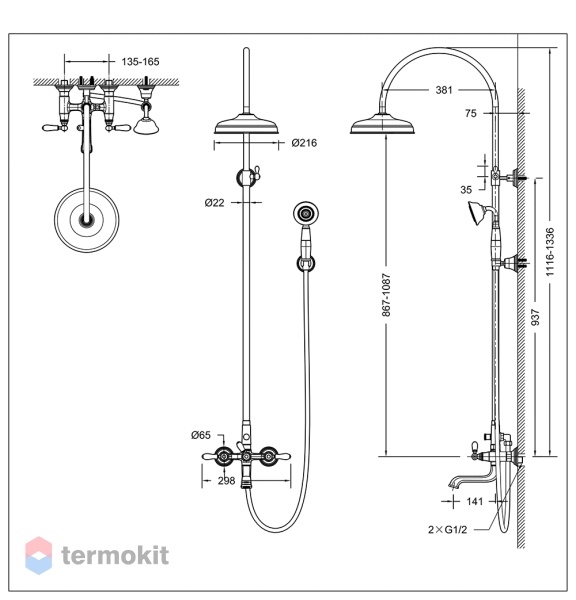 135-165

Ø216

Ø22

Ø65

298

381

75

35

867-1087

937

1116-1336

141

2×G1/2

termokit