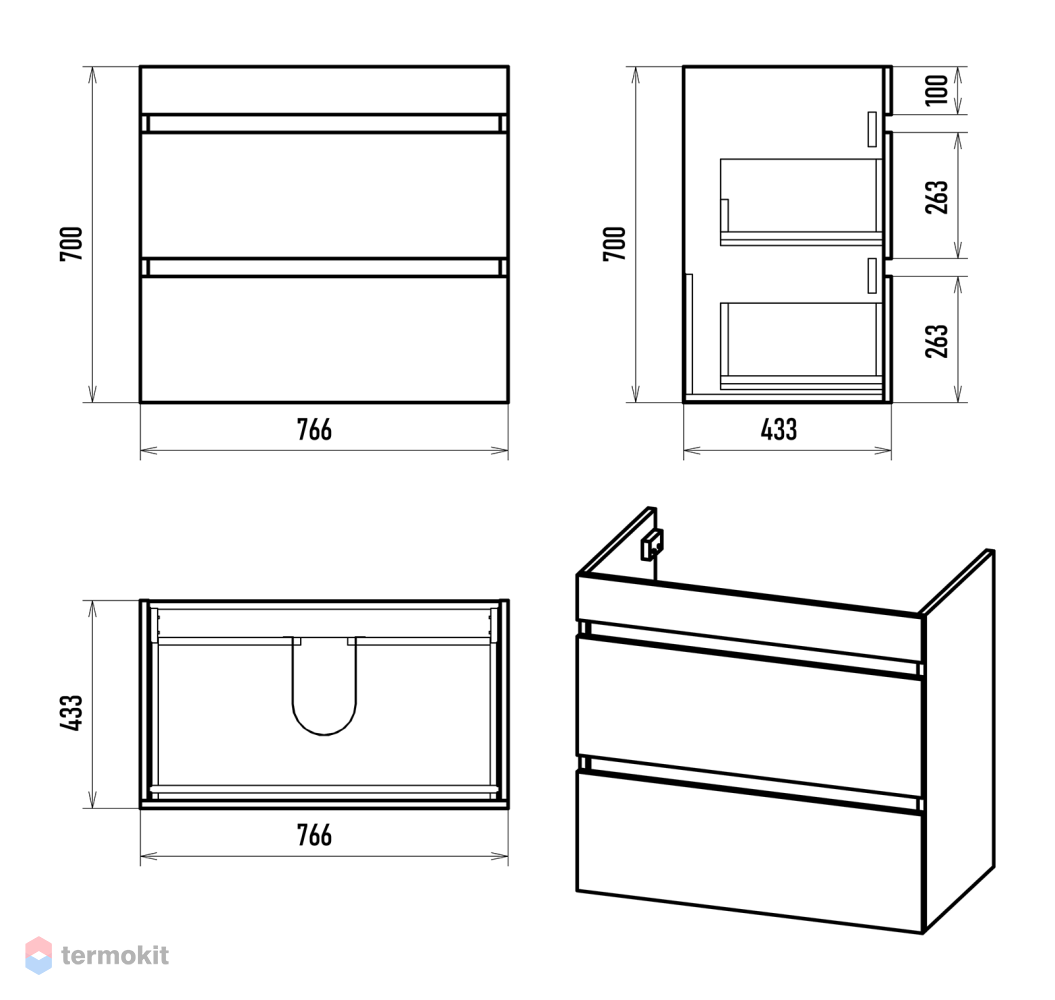 700

766

700

100

263

263

433

433

766

termokit