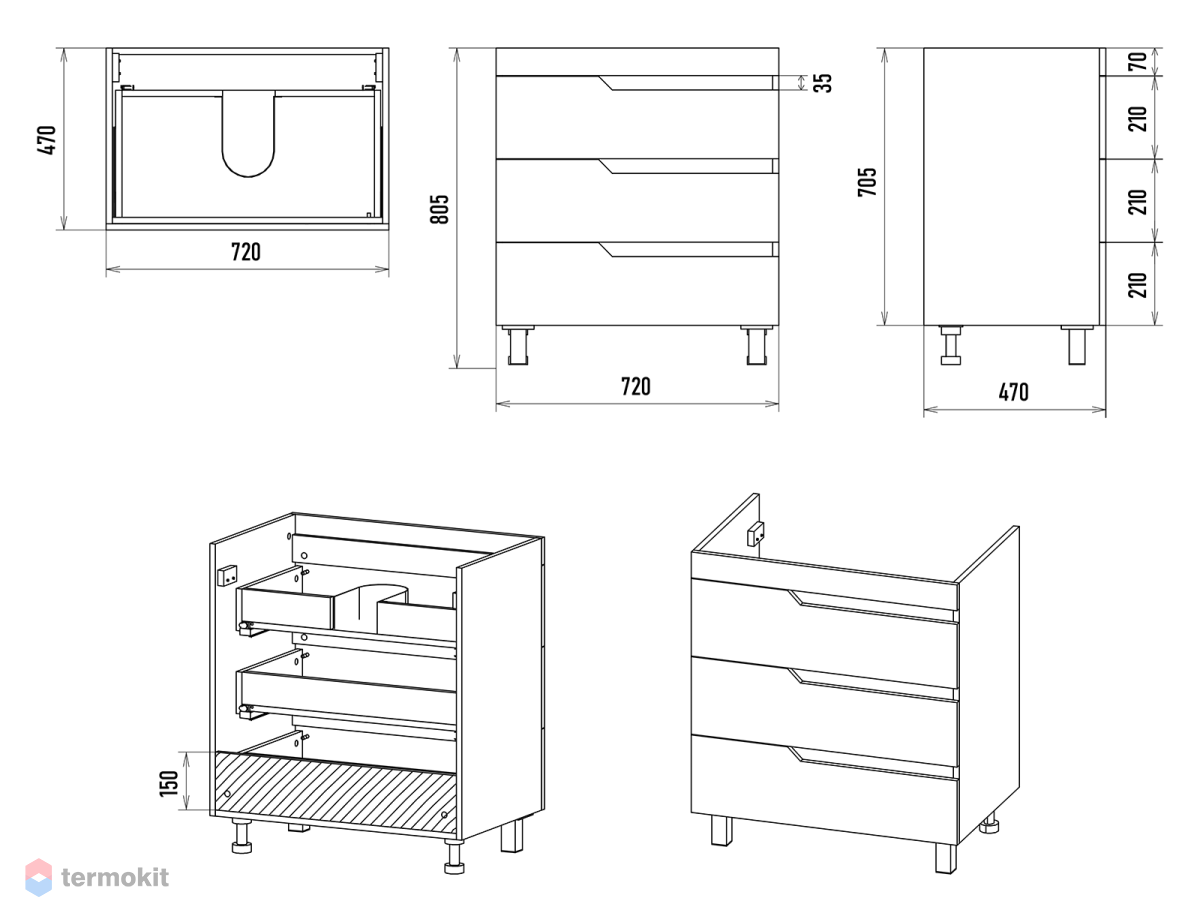 470
720
805
35
720
705
70
210
210
210
470
150
termokit