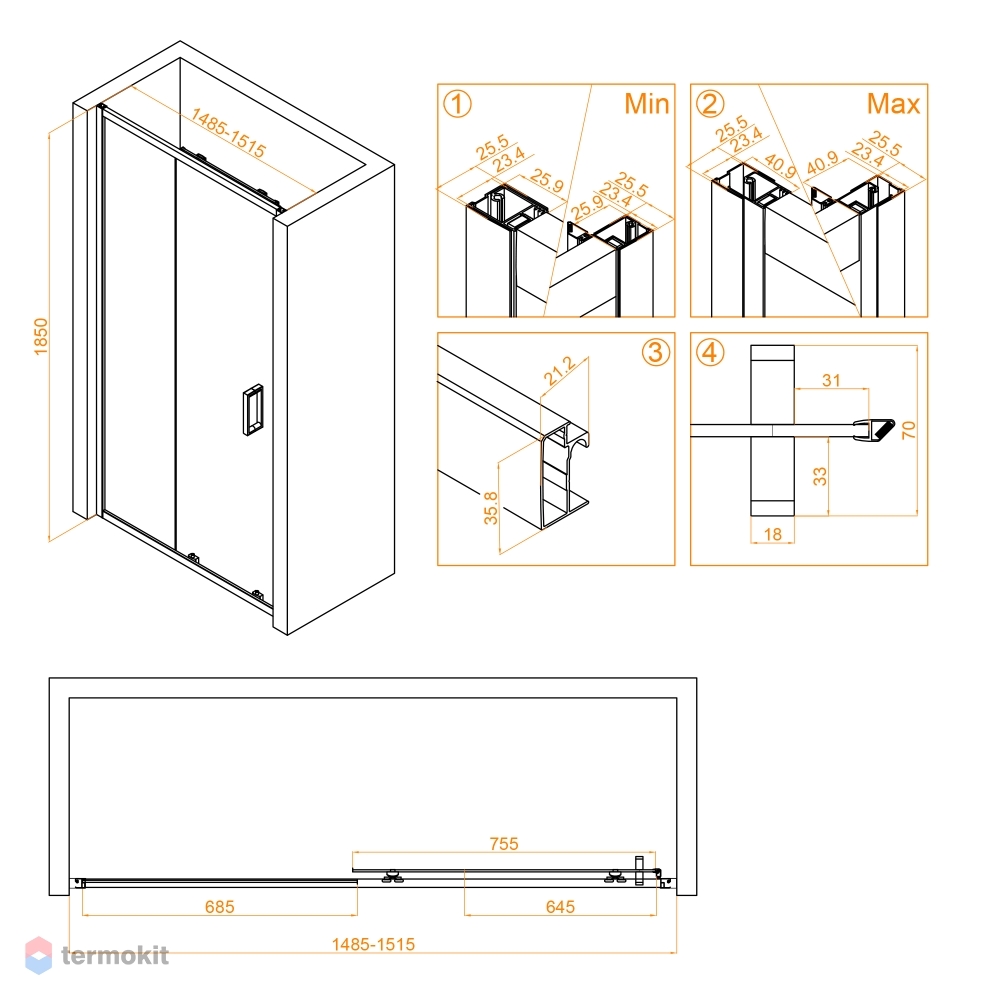 1485-1515
1850

① Min
25.5
23.4
25.9
25.9
23.4
25.5

② Max
25.5
23.4
40.9
40.9
23.4
25.5

③
21.2
35.8

④
31
70
33
18

755
685
645
1485-1515

termokit