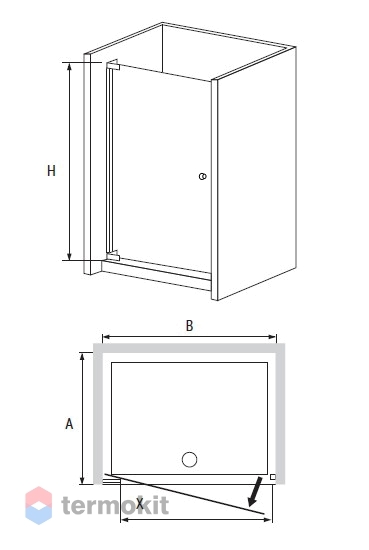 H

B

A

X

termokit