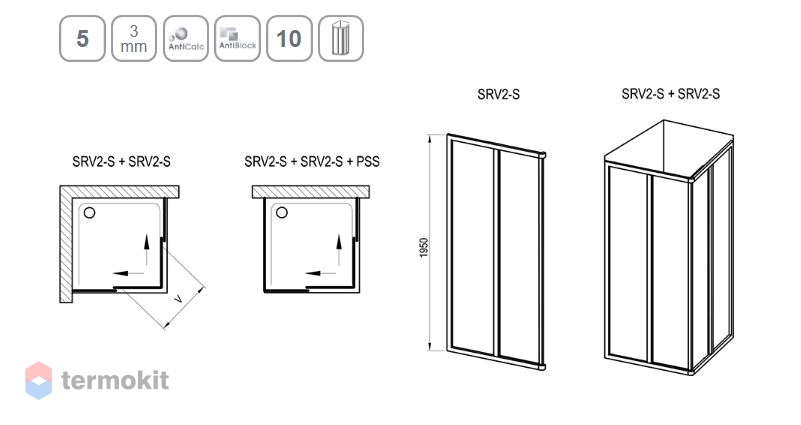 5
3 mm
AntiCalc
AntiBlock
10

SRV2-S
SRV2-S + SRV2-S

SRV2-S + SRV2-S
SRV2-S + SRV2-S + PSS

v

1950

termokit