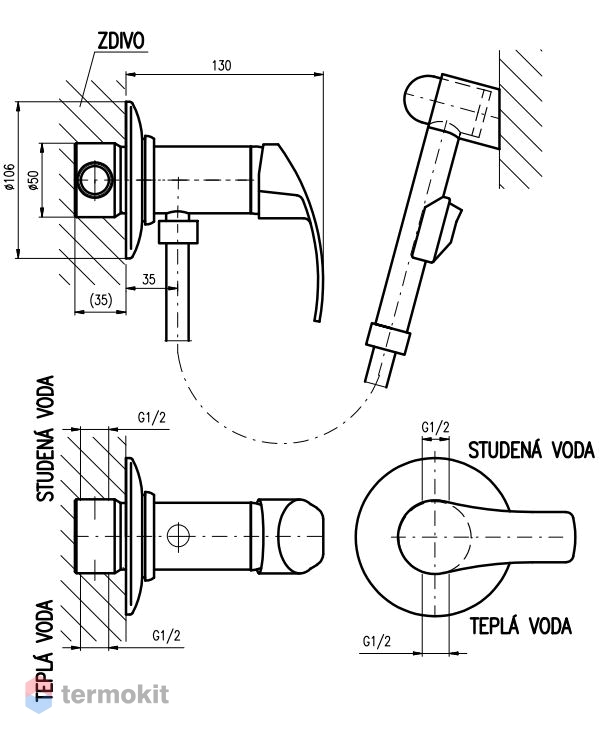 ZDIVO

130

ø106

ø50

35

(35)

STUDENÁ VODA

G1/2

TEPLÁ VODA

G1/2

G1/2

STUDENÁ VODA

TEPLÁ VODA

G1/2

termokit