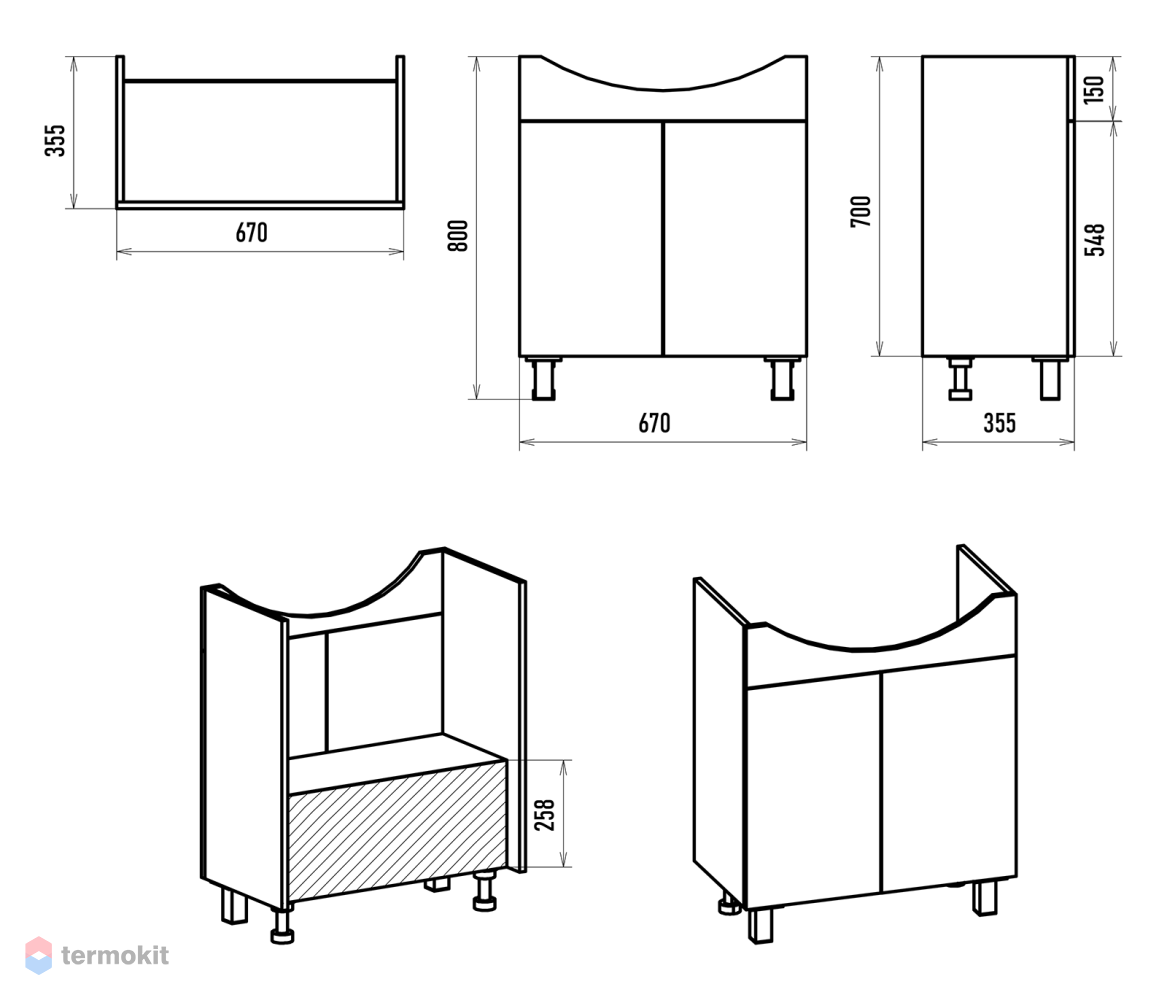 355
670
800
670
700
150
548
355
258
termokit