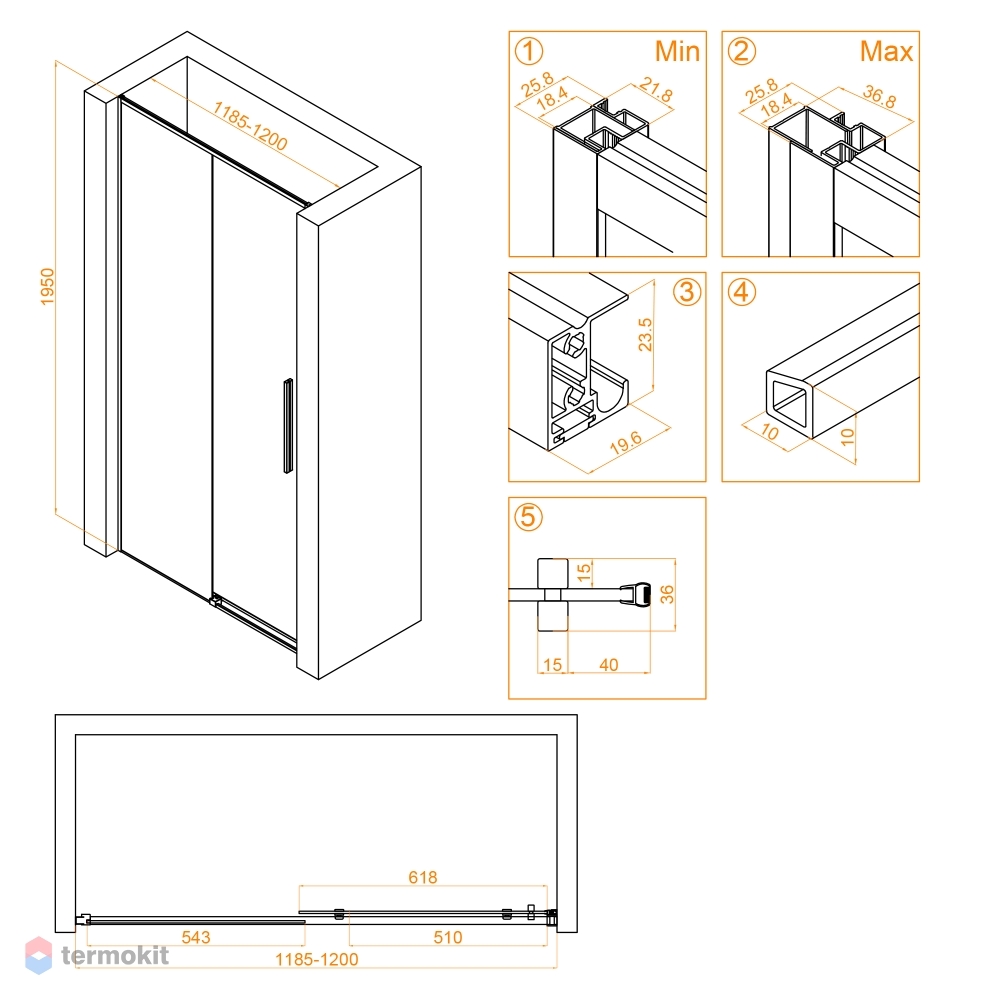 1950
1185-1200

① Min
25.8
18.4
21.8

② Max
25.8
18.4
36.8

③
23.5
19.6

④
10
10

⑤
15
36
15
40

618
543
510
1185-1200

termokit