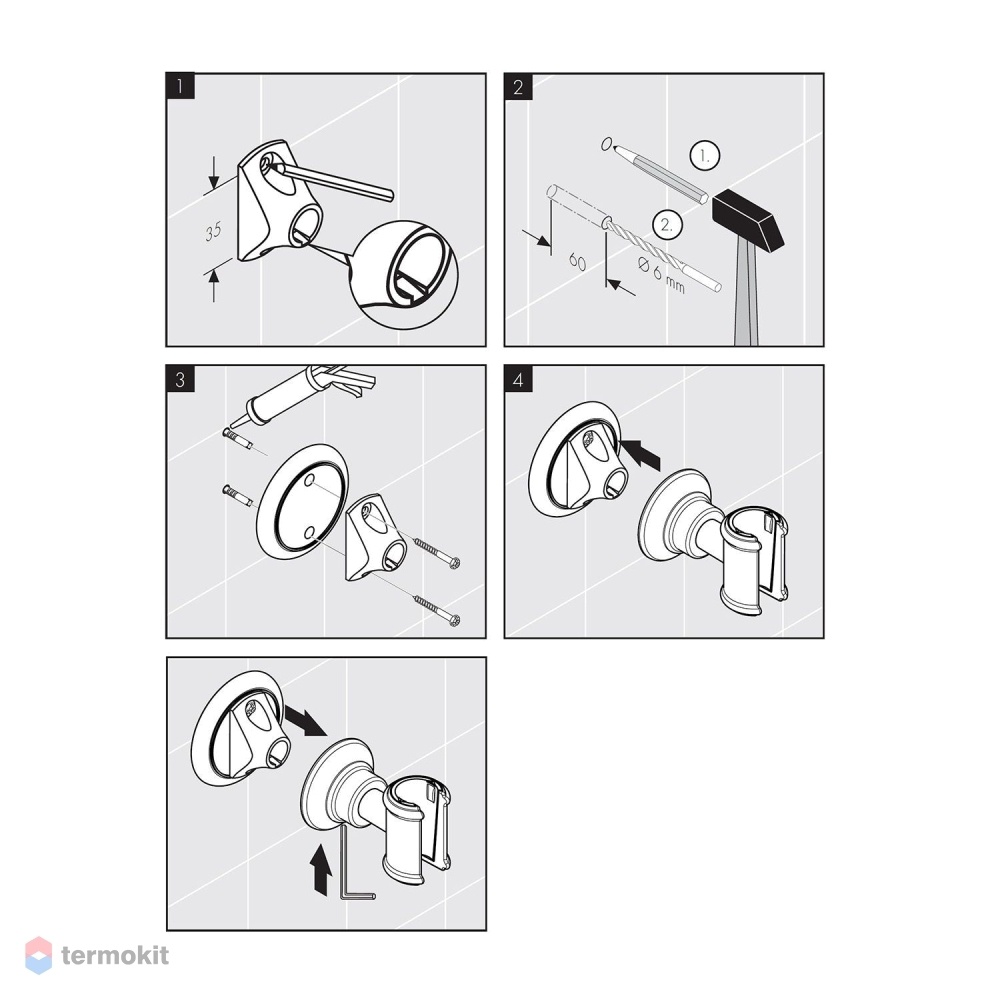 1

35

2

1.

2.

60

Ø 6 mm

3

4

termokit