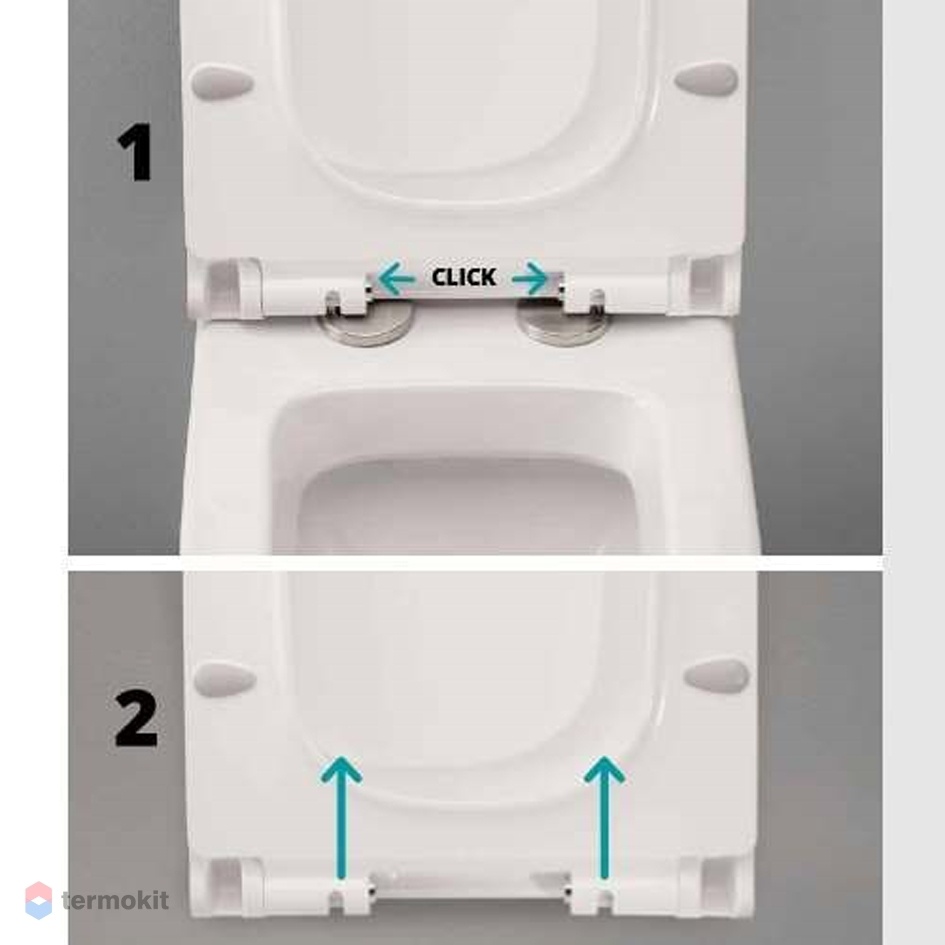 1

CLICK

2

termokit