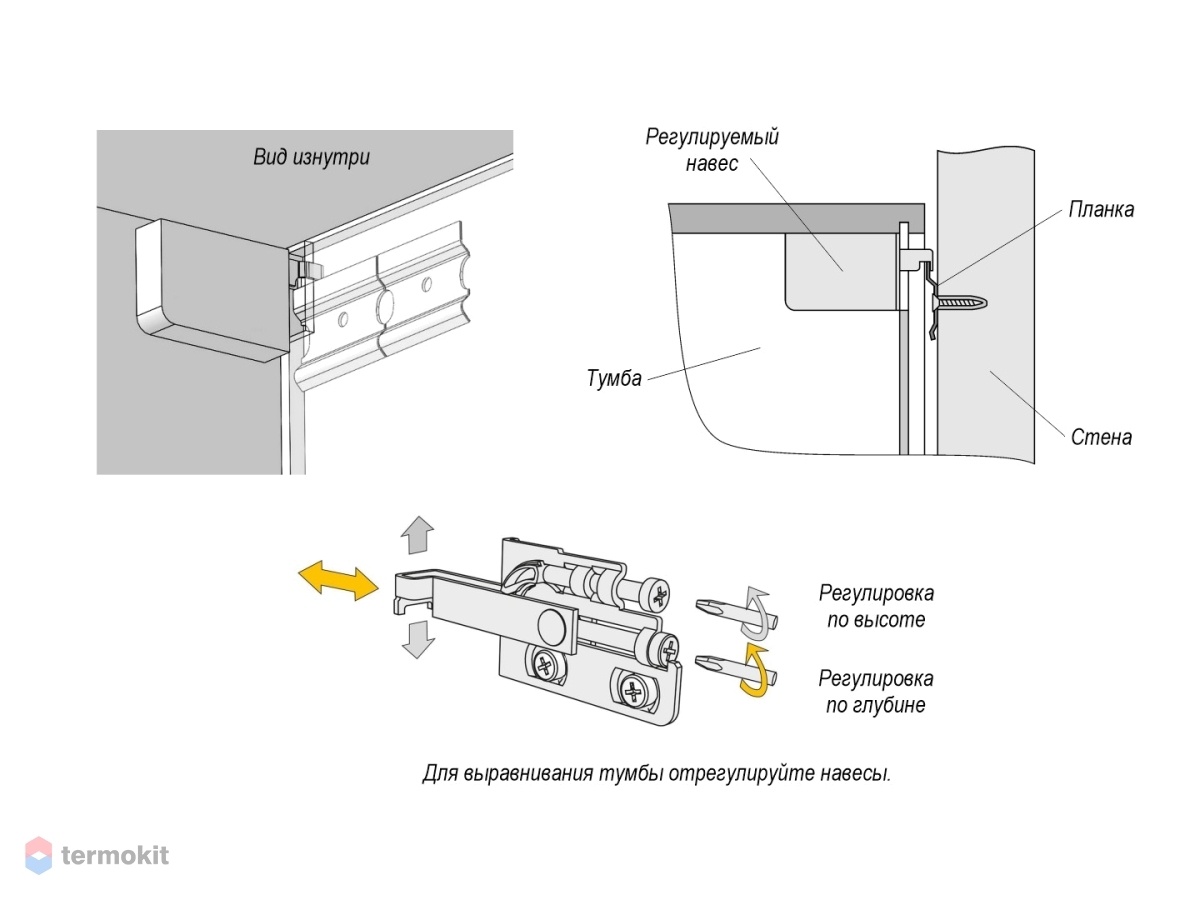 Вид изнутри

Регулируемый навес

Планка

Тумба

Стена

Регулировка по высоте

Регулировка по глубине

Для выравнивания тумбы отрегулируйте навесы.

termokit