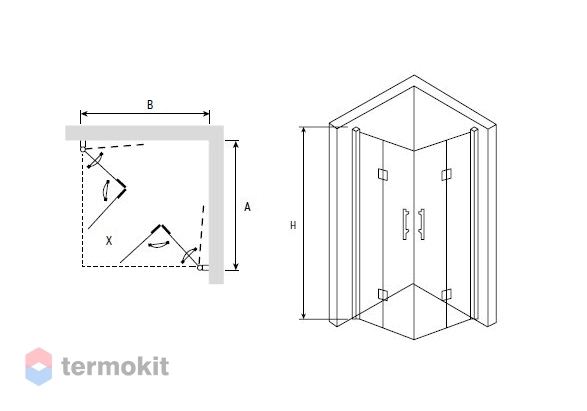 B

A

X

H

termokit