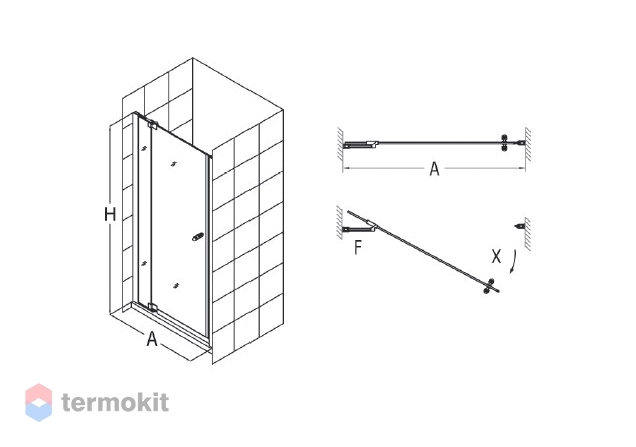 H
A
A
F
X
termokit