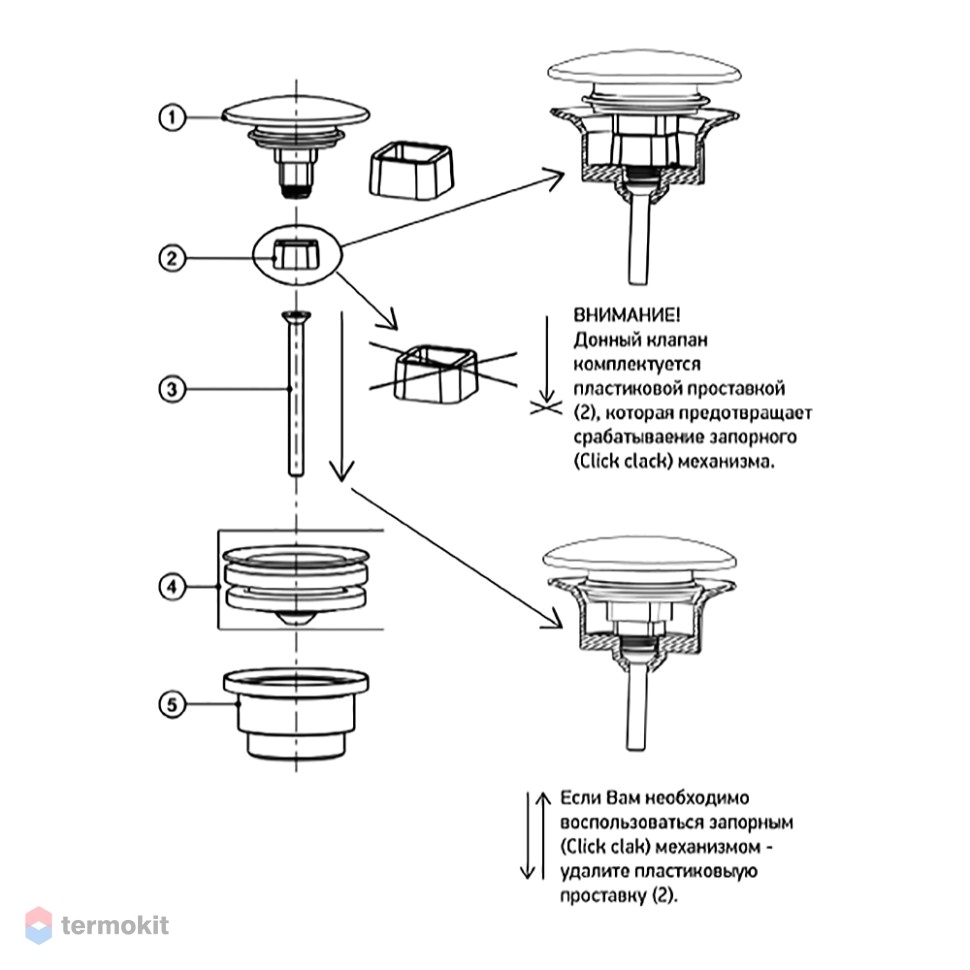 1

2

3

4

5

ВНИМАНИЕ!
Донный клапан комплектуется пластиковой проставкой (2), которая предотвращает срабатываение запорного (Click clack) механизма.

Если Вам необходимо воспользоваться запорным (Click clak) механизмом - удалите пластиковыую проставку (2).

termokit