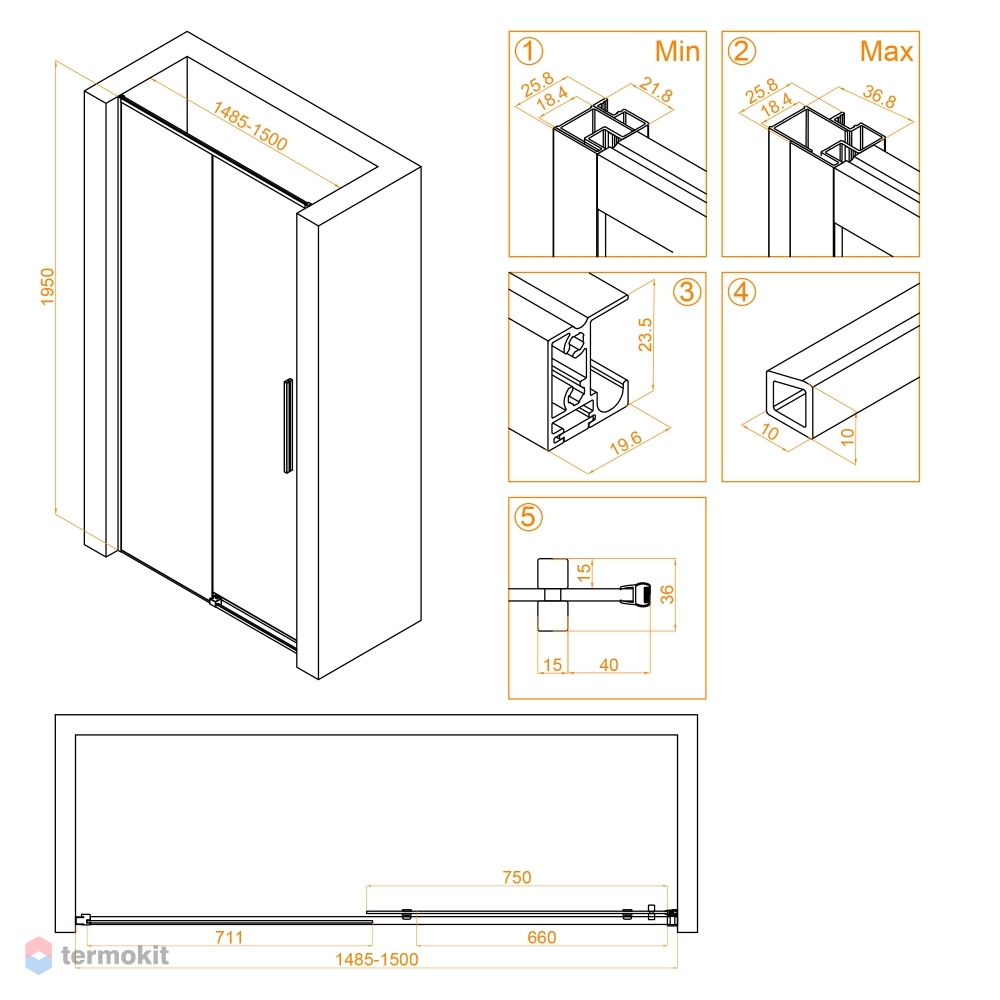 1950
1485-1500

① Min
25.8
18.4
21.8

② Max
25.8
18.4
36.8

③
23.5
19.6

④
10
10

⑤
15
36
15
40

750
711
660
1485-1500

termokit