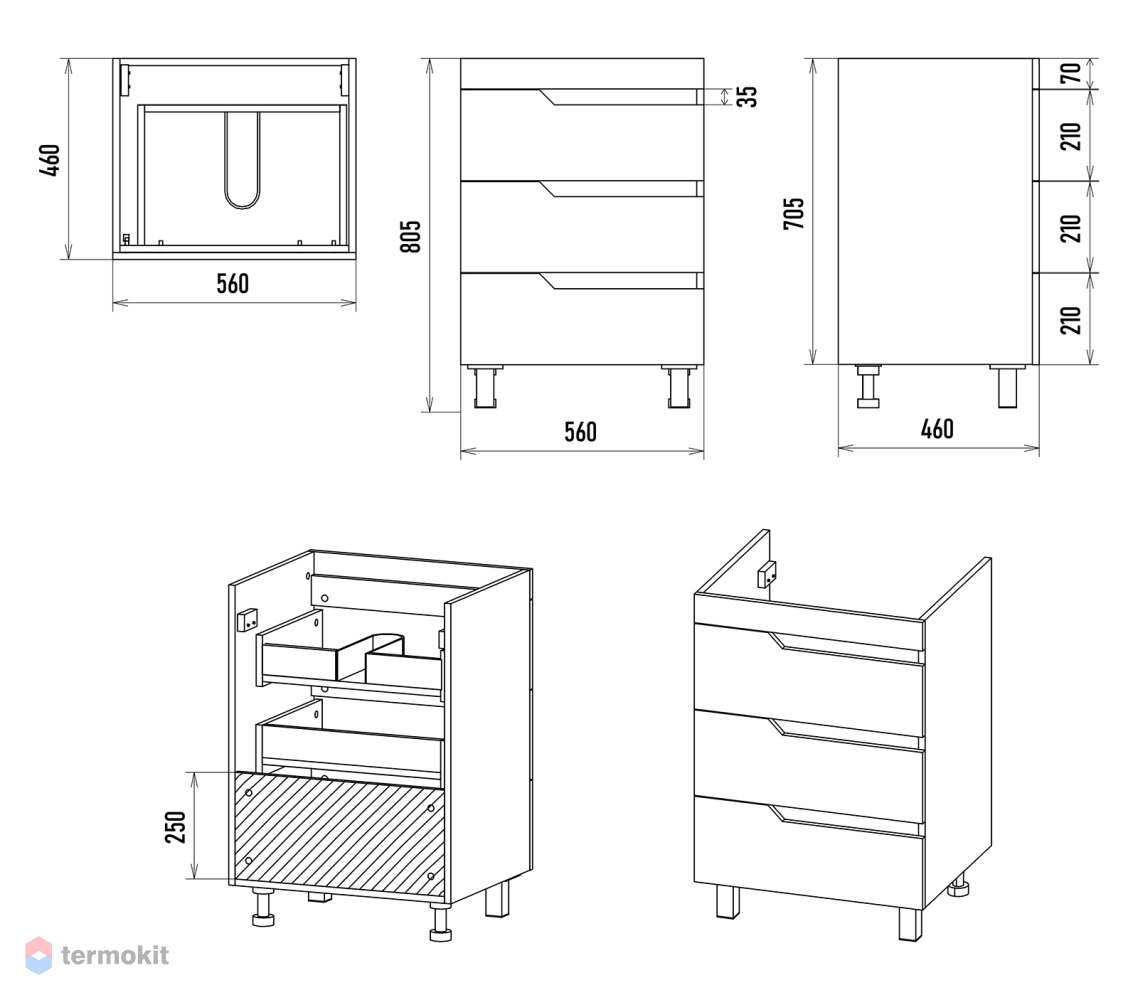 460
560
805
35
560
705
70
210
210
210
460
250
termokit