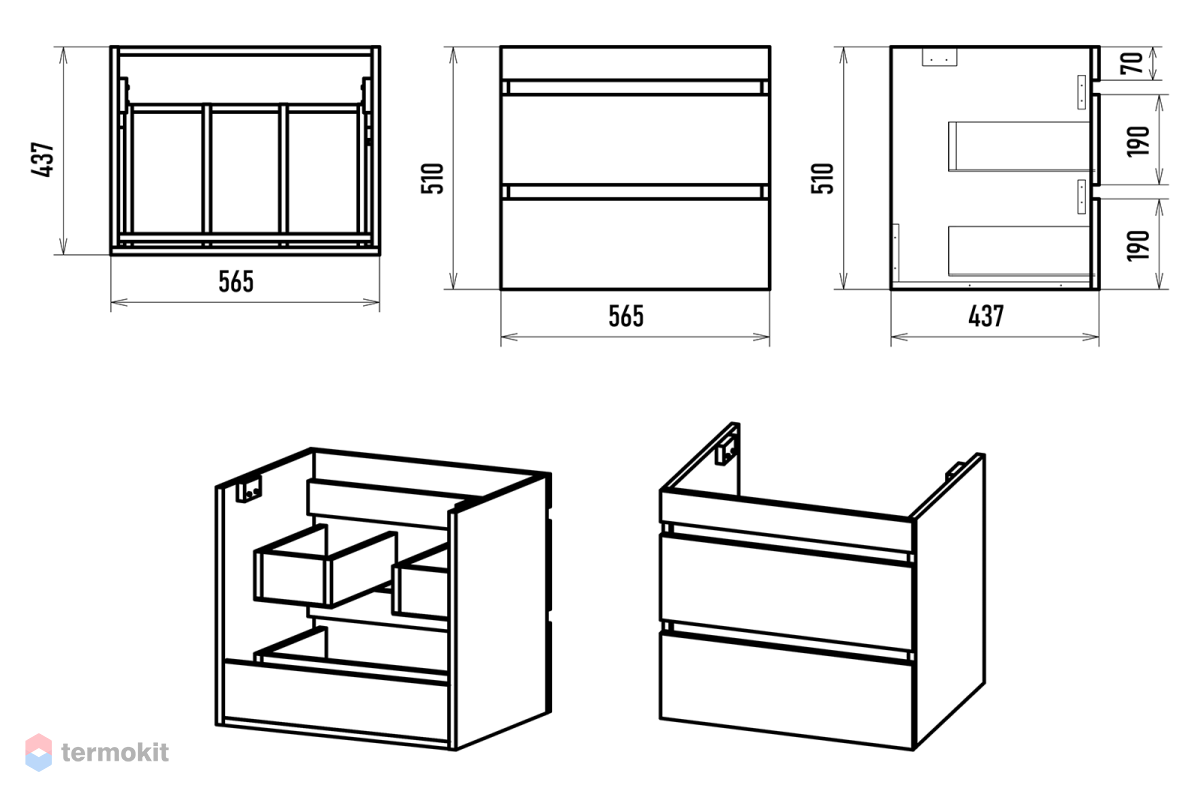 437
565
510
565
510
70
190
190
437
termokit