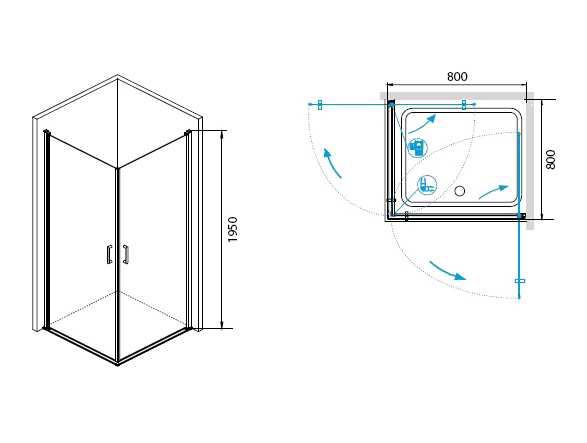 1950

800

800