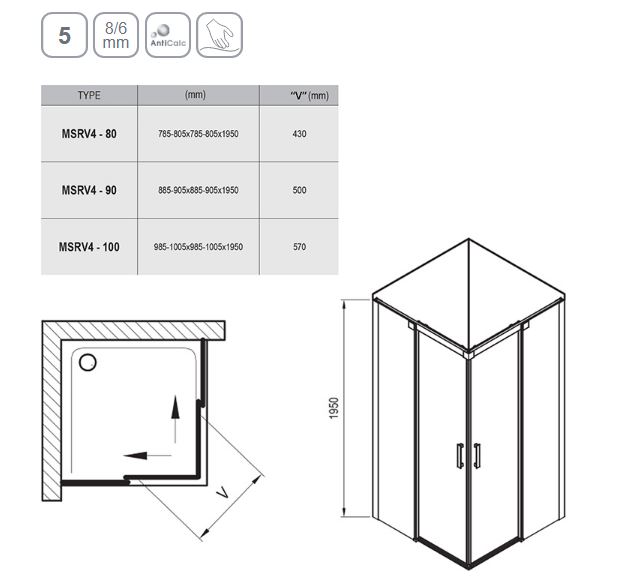 5

8/6 mm

AntiCalc

| TYPE | (mm) | "V" (mm) |
|---|---|---|
| MSRV4 - 80 | 785-805x785-805x1950 | 430 |
| MSRV4 - 90 | 885-905x885-905x1950 | 500 |
| MSRV4 - 100 | 985-1005x985-1005x1950 | 570 |

V

1950