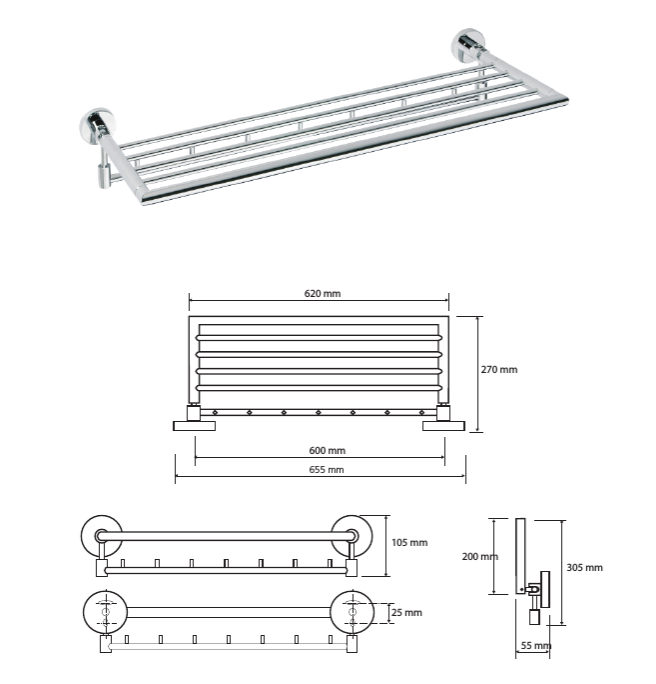 620 mm

270 mm

600 mm

655 mm

105 mm

25 mm

200 mm

305 mm

55 mm