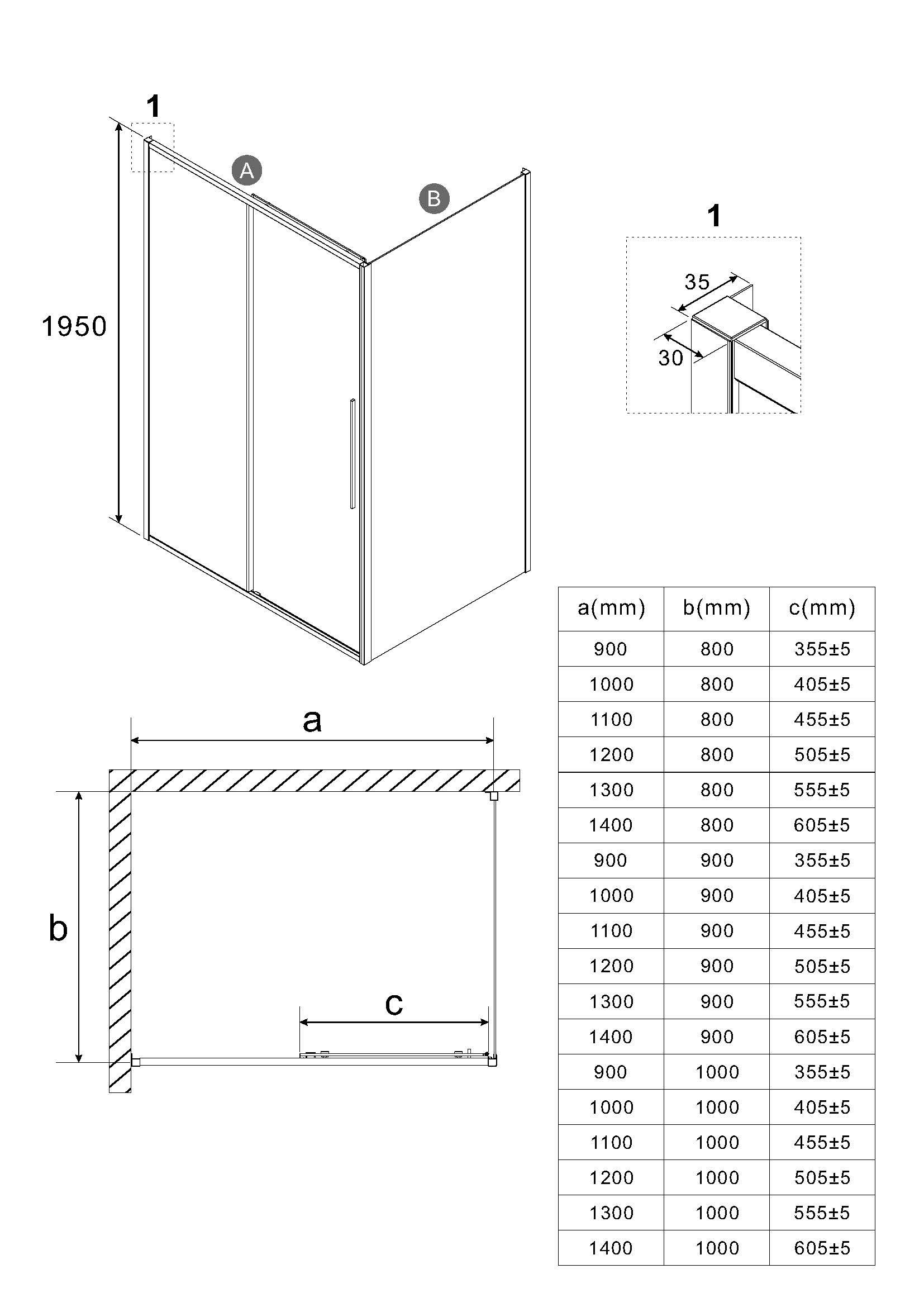 1

A

B

1950

1

35

30

a

b

c

| a(mm) | b(mm) | c(mm) |
|---|---|---|
| 900 | 800 | 355±5 |
| 1000 | 800 | 405±5 |
| 1100 | 800 | 455±5 |
| 1200 | 800 | 505±5 |
| 1300 | 800 | 555±5 |
| 1400 | 800 | 605±5 |
| 900 | 900 | 355±5 |
| 1000 | 900 | 405±5 |
| 1100 | 900 | 455±5 |
| 1200 | 900 | 505±5 |
| 1300 | 900 | 555±5 |
| 1400 | 900 | 605±5 |
| 900 | 1000 | 355±5 |
| 1000 | 1000 | 405±5 |
| 1100 | 1000 | 455±5 |
| 1200 | 1000 | 505±5 |
| 1300 | 1000 | 555±5 |
| 1400 | 1000 | 605±5 |