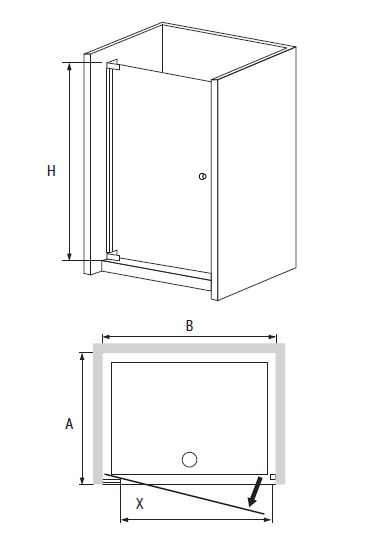 H

B

A

X