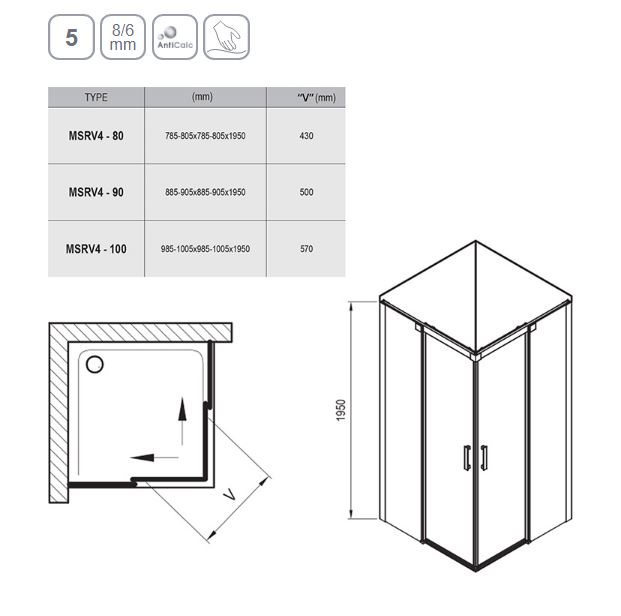 5

8/6 mm

AntiCalc

| TYPE | (mm) | "V" (mm) |
|---|---|---|
| MSRV4 - 80 | 785-805x785-805x1950 | 430 |
| MSRV4 - 90 | 885-905x885-905x1950 | 500 |
| MSRV4 - 100 | 985-1005x985-1005x1950 | 570 |

V

1950