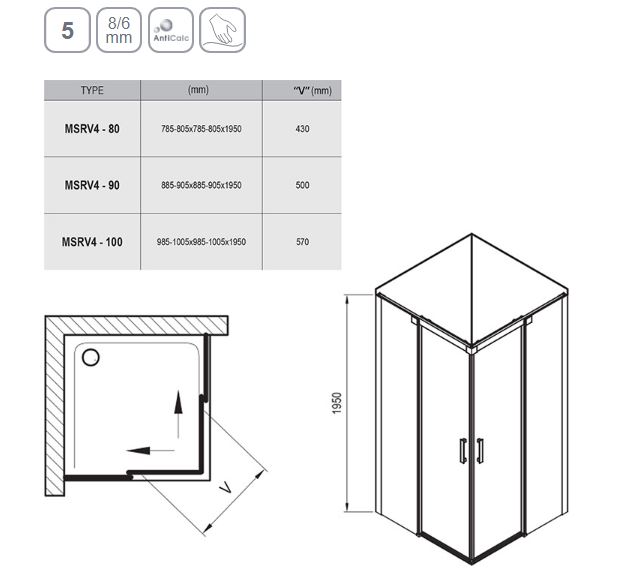 5

8/6 mm

AntiCalc

| TYPE | (mm) | "V" (mm) |
|---|---|---|
| MSRV4 - 80 | 785-805x785-805x1950 | 430 |
| MSRV4 - 90 | 885-905x885-905x1950 | 500 |
| MSRV4 - 100 | 985-1005x985-1005x1950 | 570 |

V

1950