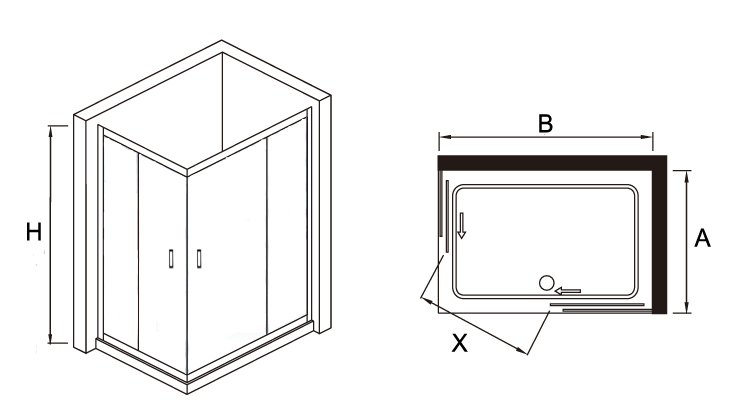 H

B

A

X