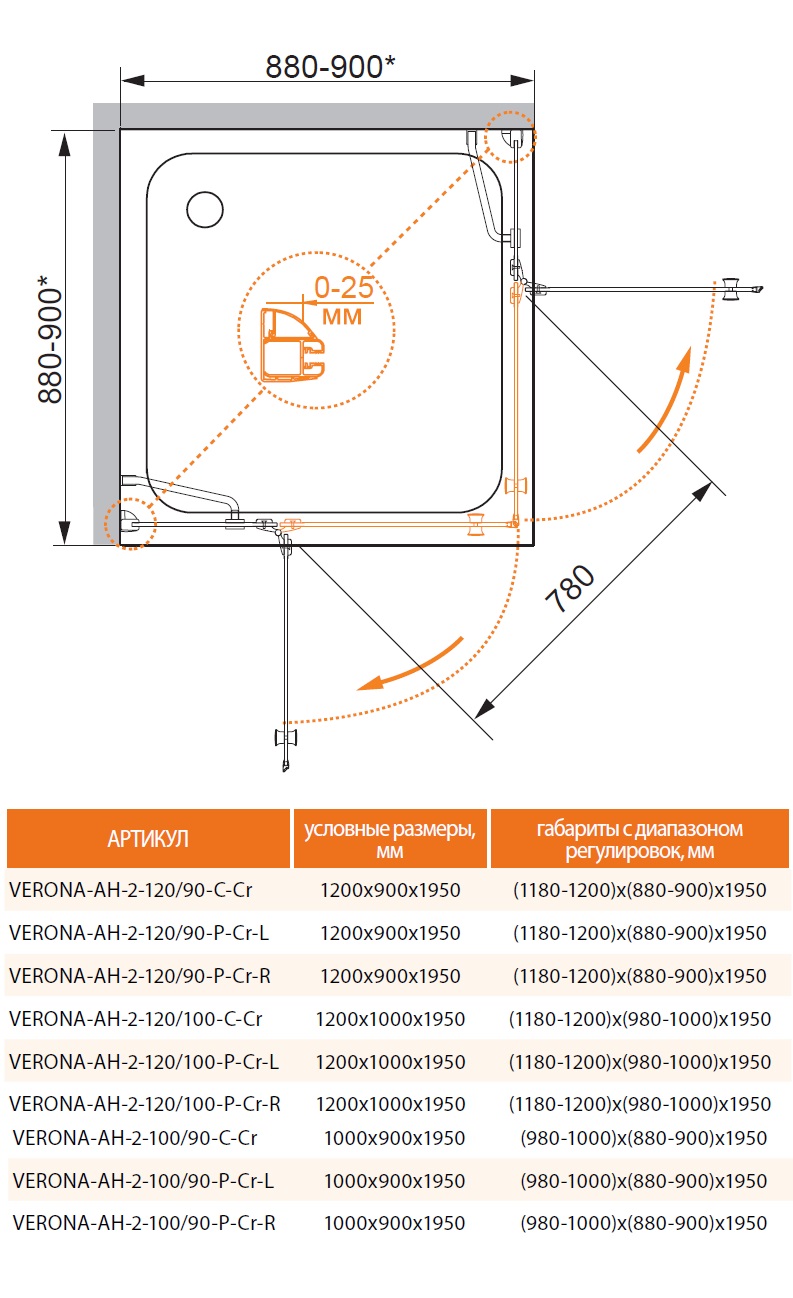 880-900*

880-900*

0-25
мм

780

| АРТИКУЛ | условные размеры, мм | габариты с диапазоном регулировок, мм |
|---|---|---|
| VERONA-AH-2-120/90-C-Cr | 1200x900x1950 | (1180-1200)x(880-900)x1950 |
| VERONA-AH-2-120/90-P-Cr-L | 1200x900x1950 | (1180-1200)x(880-900)x1950 |
| VERONA-AH-2-120/90-P-Cr-R | 1200x900x1950 | (1180-1200)x(880-900)x1950 |
| VERONA-AH-2-120/100-C-Cr | 1200x1000x1950 | (1180-1200)x(980-1000)x1950 |
| VERONA-AH-2-120/100-P-Cr-L | 1200x1000x1950 | (1180-1200)x(980-1000)x1950 |
| VERONA-AH-2-120/100-P-Cr-R | 1200x1000x1950 | (1180-1200)x(980-1000)x1950 |
| VERONA-AH-2-100/90-C-Cr | 1000x900x1950 | (980-1000)x(880-900)x1950 |
| VERONA-AH-2-100/90-P-Cr-L | 1000x900x1950 | (980-1000)x(880-900)x1950 |
| VERONA-AH-2-100/90-P-Cr-R | 1000x900x1950 | (980-1000)x(880-900)x1950 |