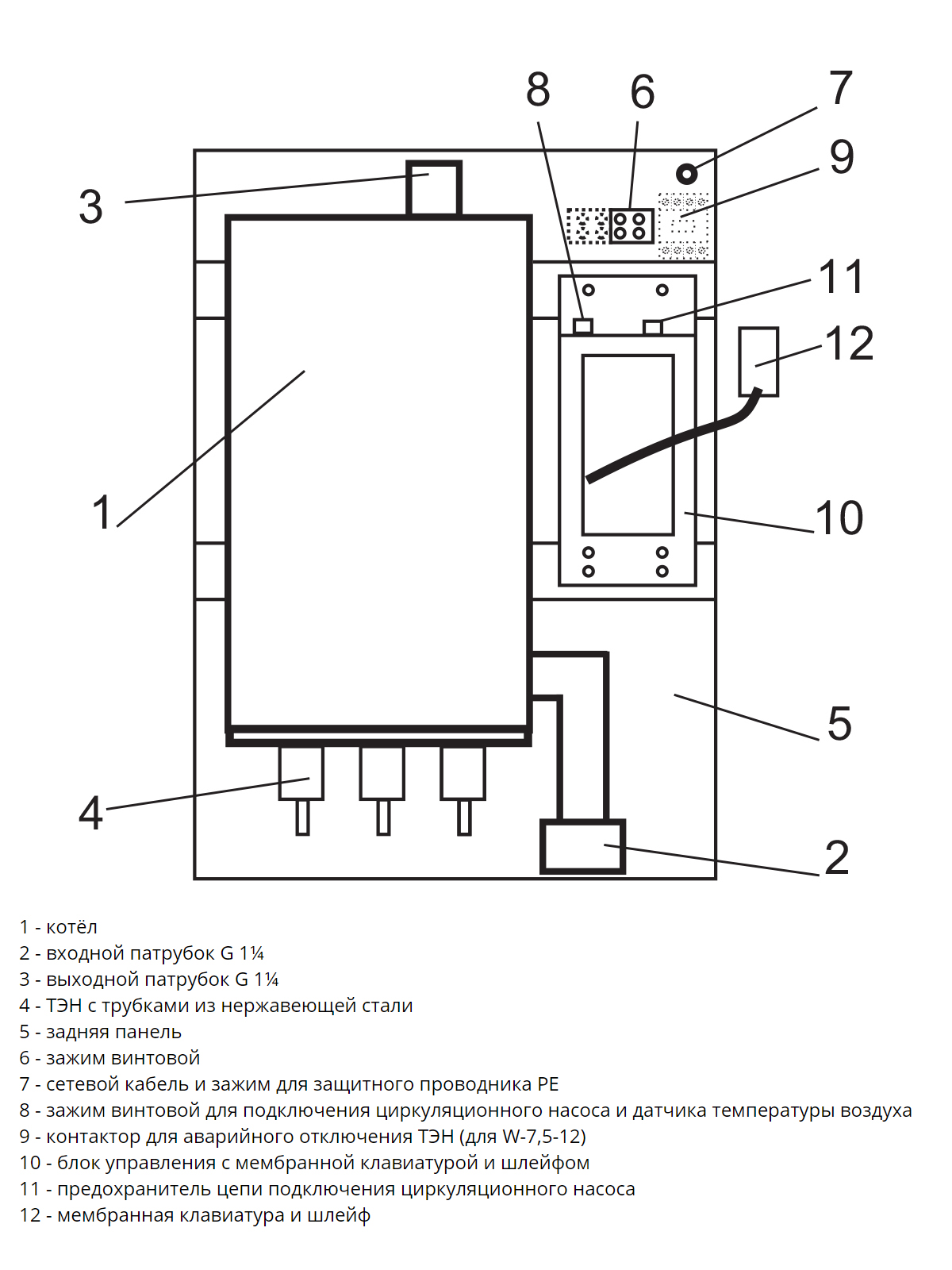 8
6
7
9
3
11
12
1
10
5
4
2

1 - котёл
2 - входной патрубок G 1¼
3 - выходной патрубок G 1¼
4 - ТЭН с трубками из нержавеющей стали
5 - задняя панель
6 - зажим винтовой
7 - сетевой кабель и зажим для защитного проводника PE
8 - зажим винтовой для подключения циркуляционного насоса и датчика температуры воздуха
9 - контактор для аварийного отключения ТЭН (для W-7,5-12)
10 - блок управления с мембранной клавиатурой и шлейфом
11 - предохранитель цепи подключения циркуляционного насоса
12 - мембранная клавиатура и шлейф