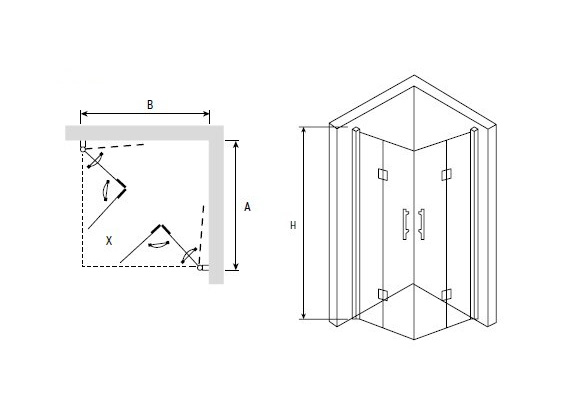 B
A
X
H