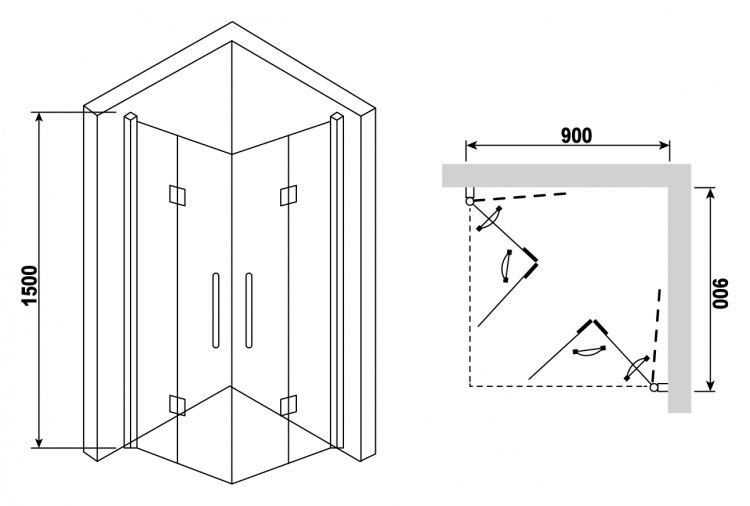 1500

900

900