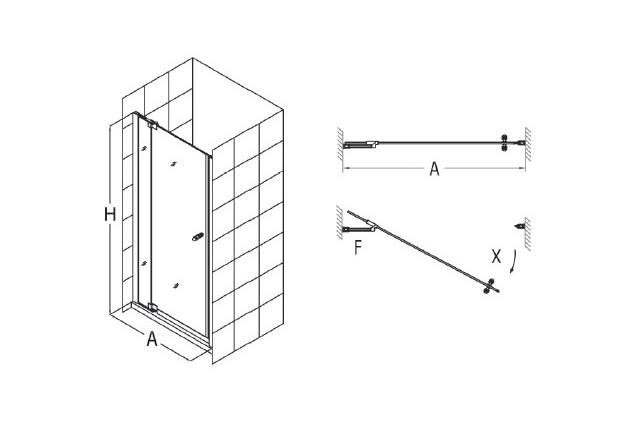 H
A
A
F
X