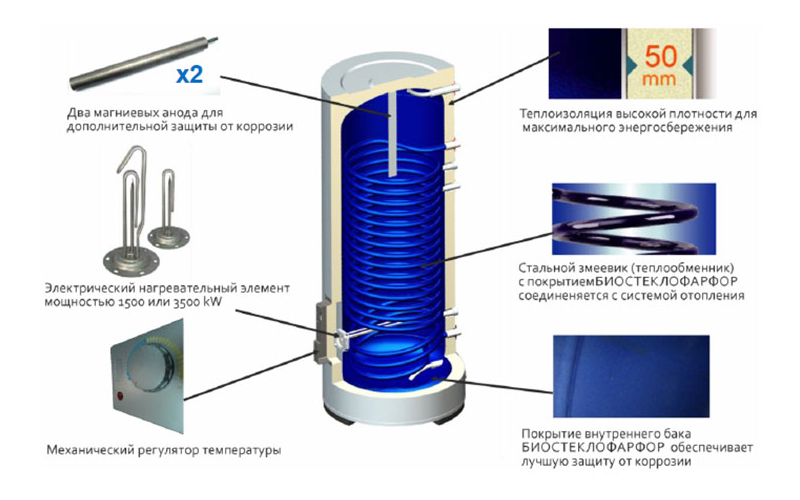 x2

Два магниевых анода для дополнительной защиты от коррозии

Электрический нагревательный элемент мощностью 1500 или 3500 kW

Механический регулятор температуры

50 mm

Теплоизоляция высокой плотности для максимального энергосбережения

Стальной змеевик (теплообменник) с покрытиемБИОСТЕКЛОФАРФОР соединеняется с системой отопления

Покрытие внутреннего бака БИОСТЕКЛОФАРФОР обеспечивает лучшую защиту от коррозии